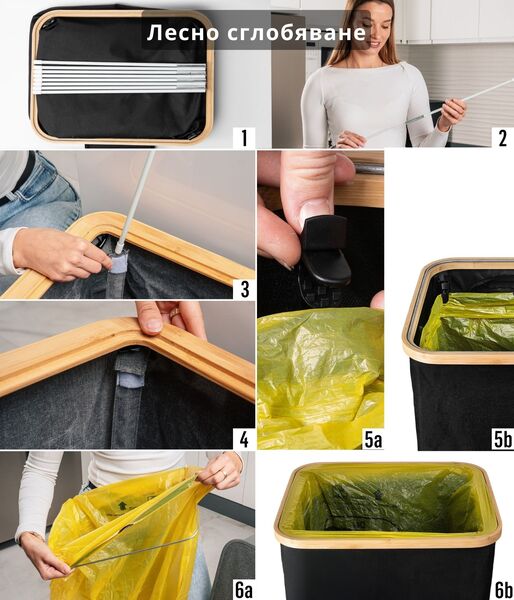 Лесно сглобяване

1

2

3

4

5a

5b

6a

6b