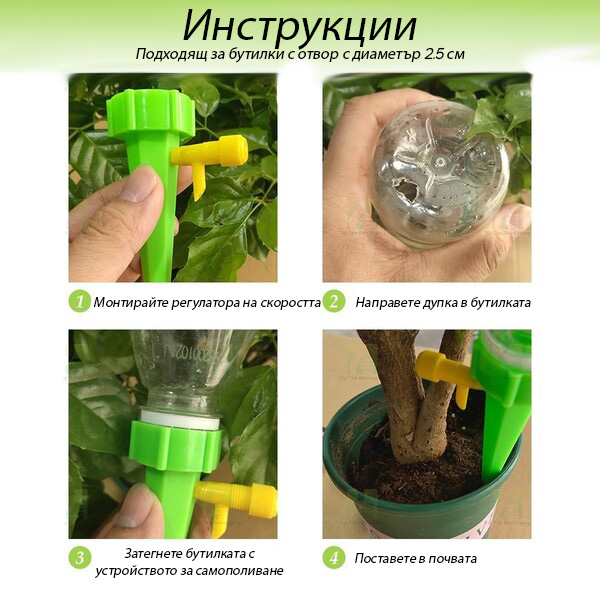 Инструкции
Подходящ за бутилки с отвор с диаметър 2.5 см

1 Монтирайте регулатора на скоростта
2 Направете дупка в бутилката
3 Затегнете бутилката с устройството за самополиване
4 Поставете в почвата