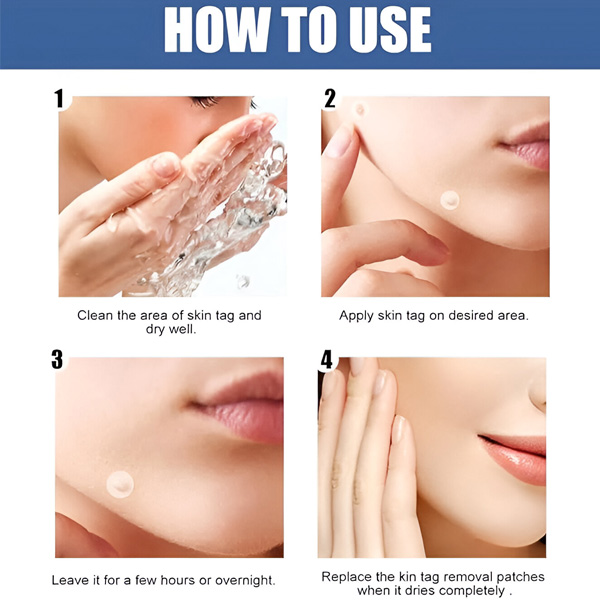 HOW TO USE

1

Clean the area of skin tag and dry well.

2

Apply skin tag on desired area.

3

Leave it for a few hours or overnight.

4

Replace the kin tag removal patches when it dries completely .