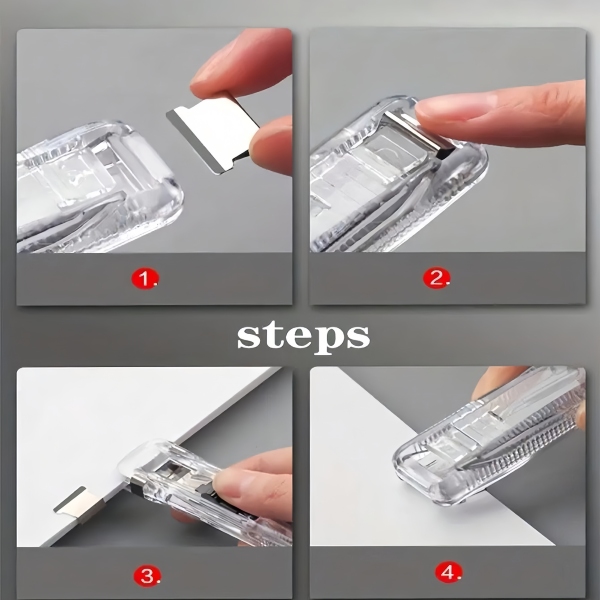 1.

2.

steps

3.

4.