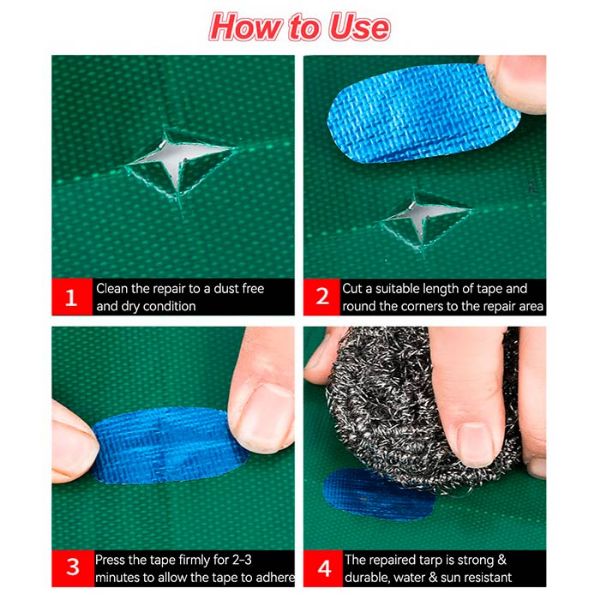 How to Use

1 Clean the repair to a dust free and dry condition

2 Cut a suitable length of tape and round the corners to the repair area

3 Press the tape firmly for 2-3 minutes to allow the tape to adhere

4 The repaired tarp is strong & durable, water & sun resistant