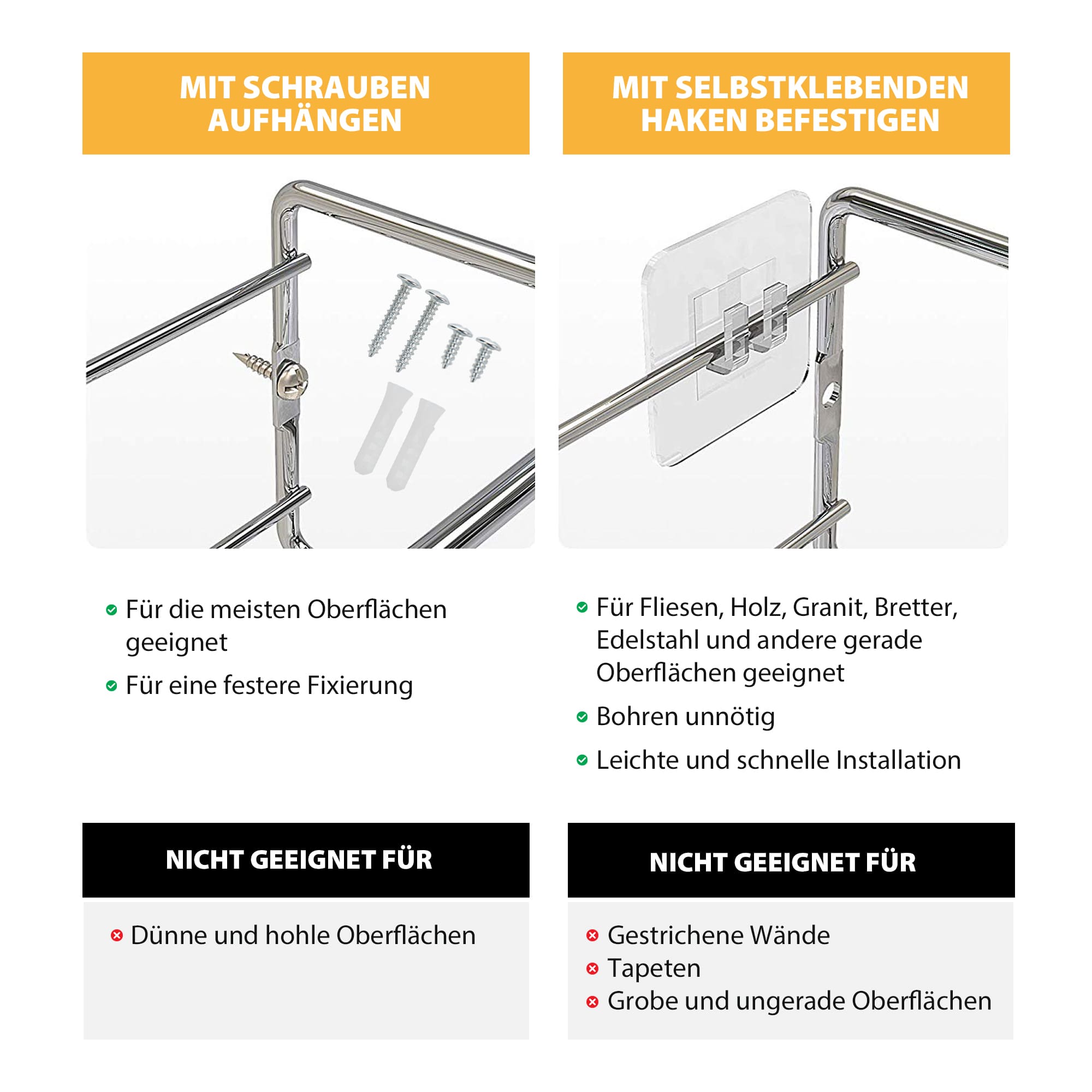 MIT SCHRAUBEN AUFHÄNGEN

Für die meisten Oberflächen geeignet

Für eine festere Fixierung

NICHT GEEIGNET FÜR

Dünne und hohle Oberflächen

MIT SELBSTKLEBENDEN HAKEN BEFESTIGEN

Für Fliesen, Holz, Granit, Bretter, Edelstahl und andere gerade Oberflächen geeignet

Bohren unnötig

Leichte und schnelle Installation

NICHT GEEIGNET FÜR

Gestrichene Wände
Tapeten
Grobe und ungerade Oberflächen